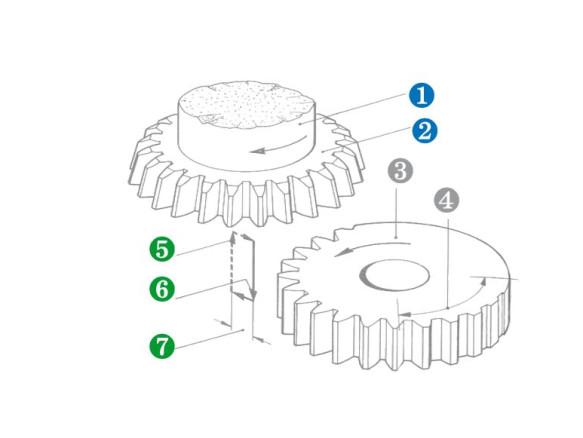 1
2
3
4
5
6
7